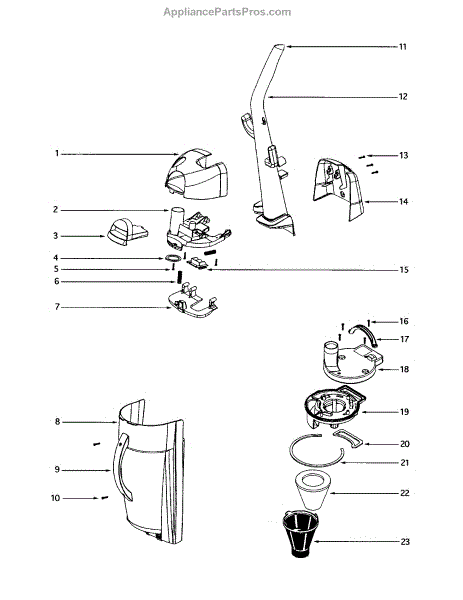 AppliancePartsPros.com

11
12
1
13
14
2
3
4
5
15
6
7
16
17
18
19
8
20
21
9
22
10
23