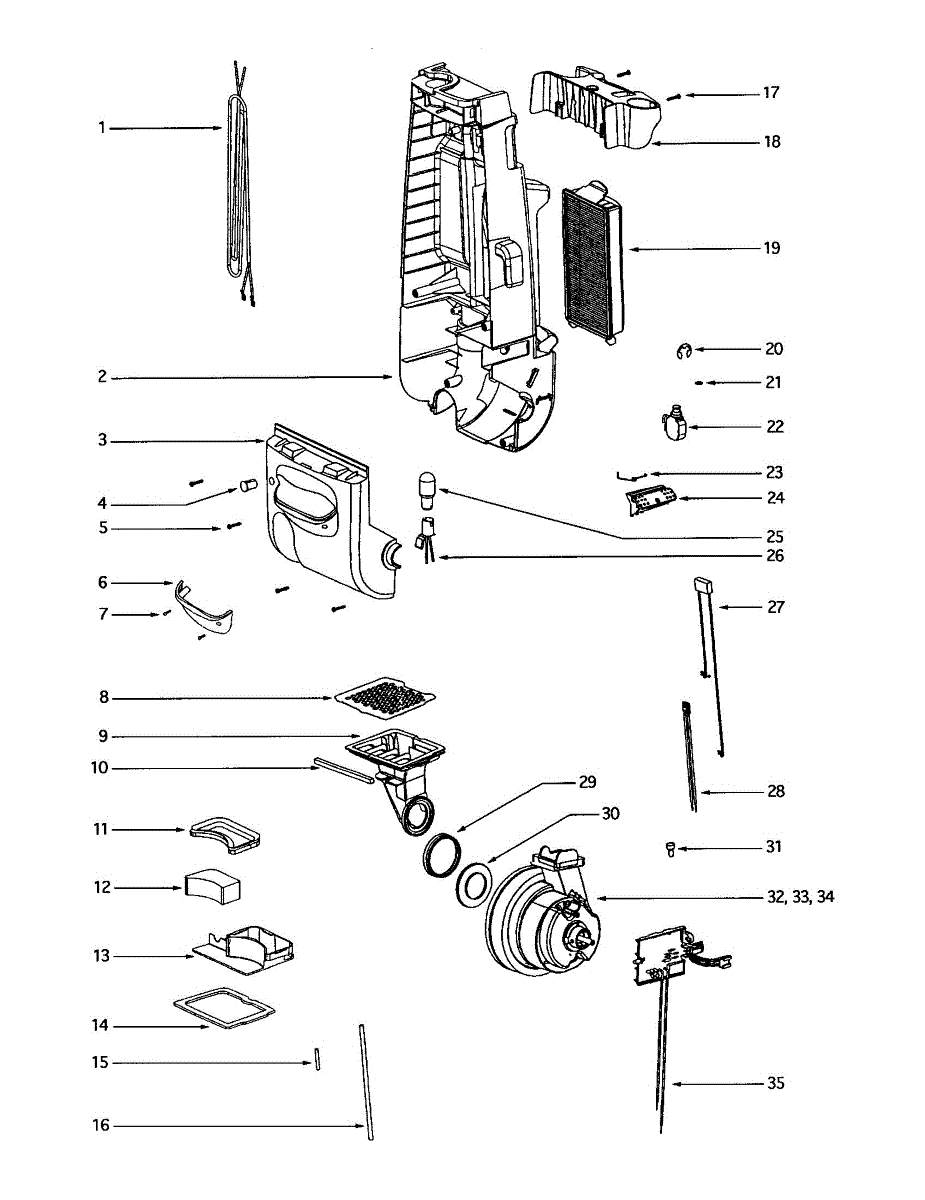 1
2
3
4
5
6
7
8
9
10
11
12
13
14
15
16
17
18
19
20
21
22
23
24
25
26
27
28
29
30
31
32, 33, 34
35