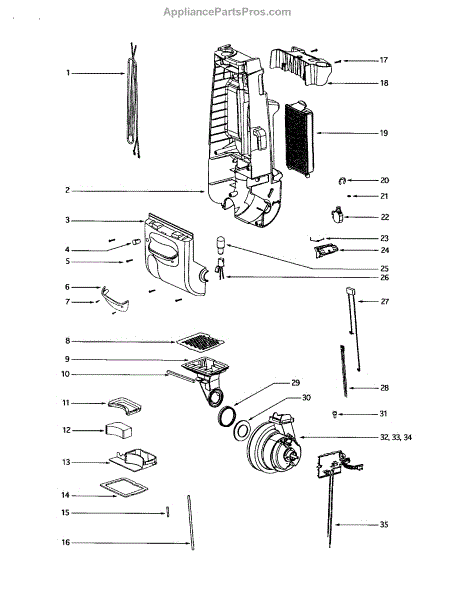 AppliancePartsPros.com

1
2
3
4
5
6
7
8
9
10
11
12
13
14
15
16
17
18
19
20
21
22
23
24
25
26
27
28
29
30
31
32, 33, 34
35