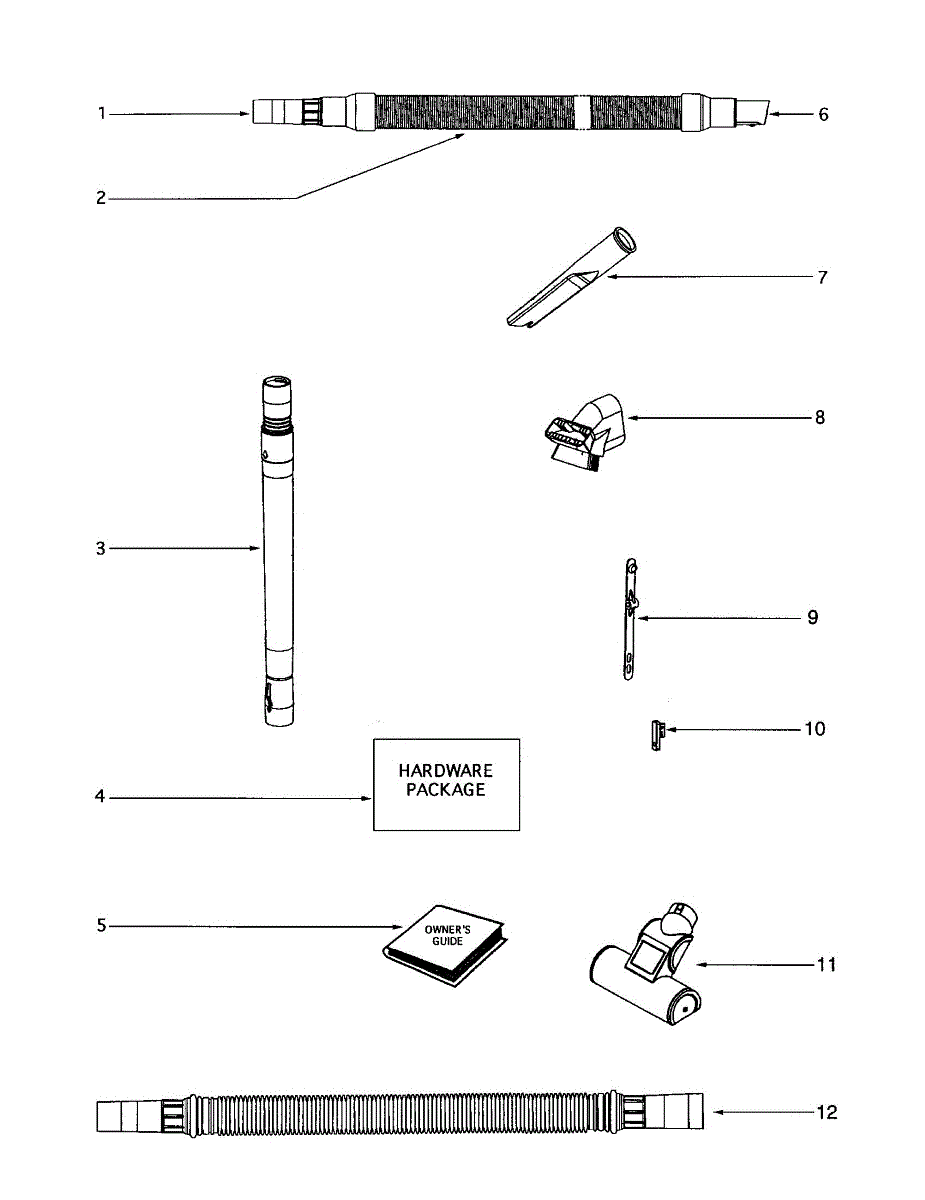 1
6
2
7
8
3
9
10
4
HARDWARE PACKAGE
5
OWNER'S GUIDE
11
12