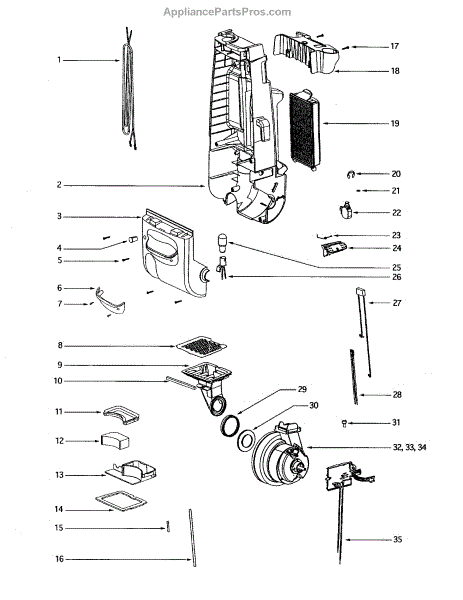 AppliancePartsPros.com

1
2
3
4
5
6
7
8
9
10
11
12
13
14
15
16
17
18
19
20
21
22
23
24
25
26
27
28
29
30
31
32, 33, 34
35