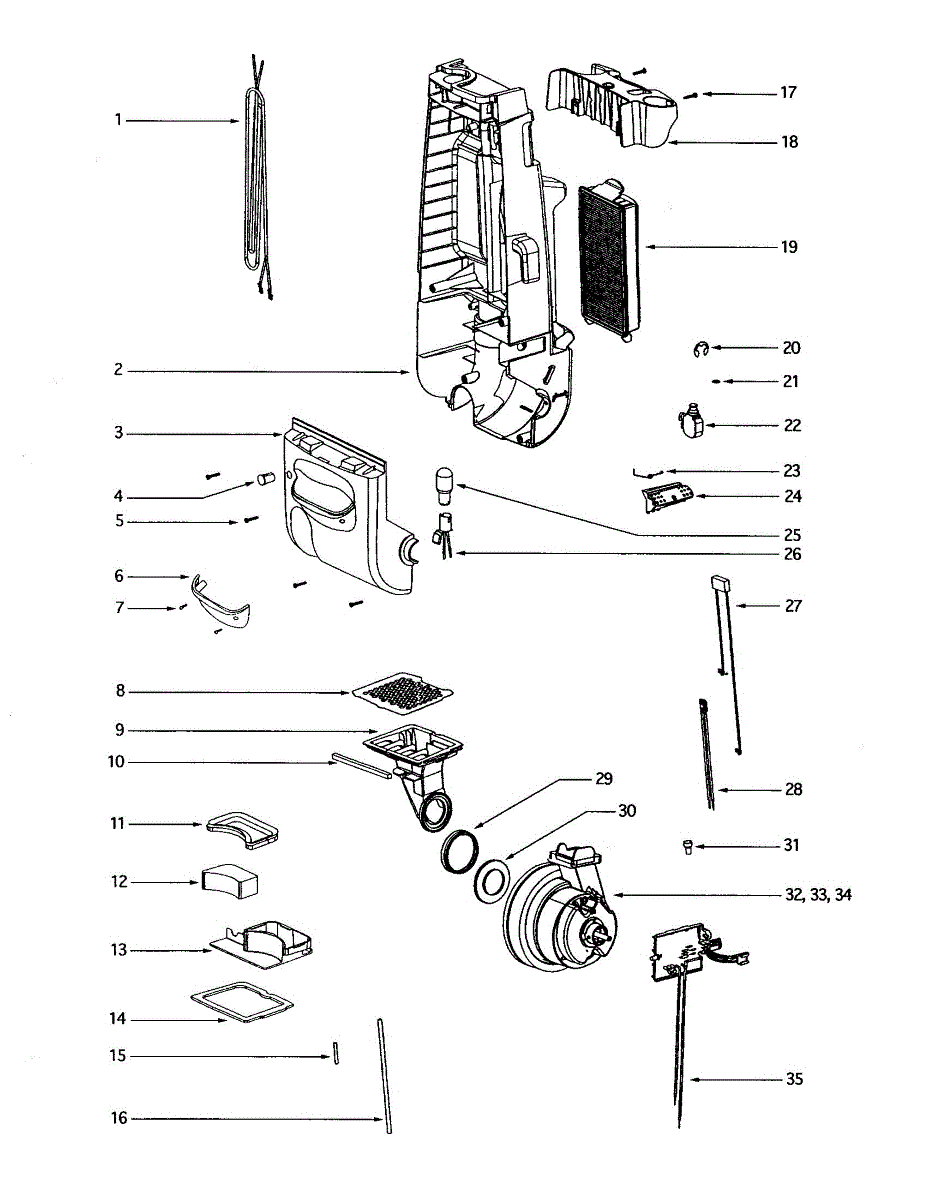 1
2
3
4
5
6
7
8
9
10
11
12
13
14
15
16
17
18
19
20
21
22
23
24
25
26
27
28
29
30
31
32, 33, 34
35