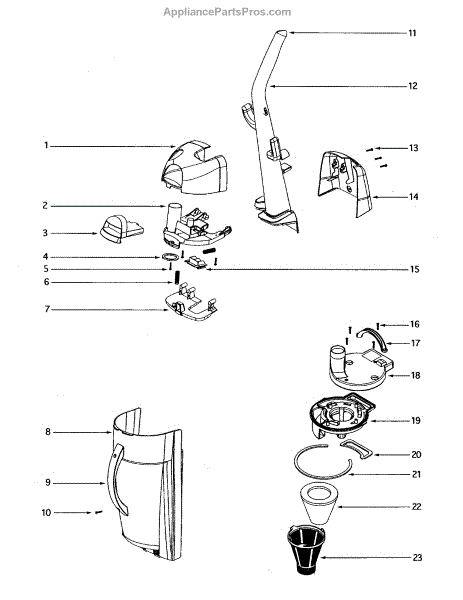 AppliancePartsPros.com

11
12
1
13
14
2
3
4
5
15
6
7
16
17
18
19
8
20
21
9
22
10
23