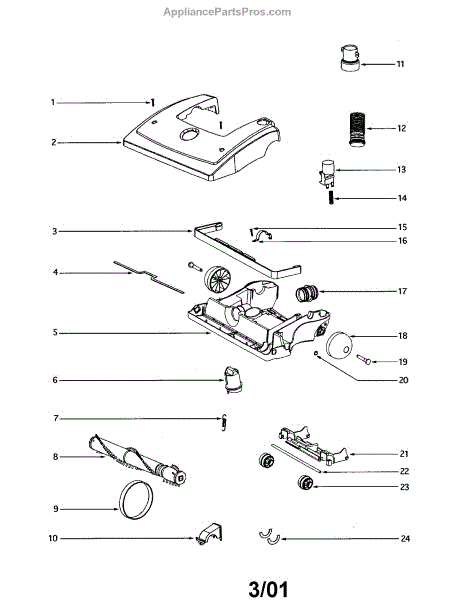 AppliancePartsPros.com

1
2
3
4
5
6
7
8
9
10

11
12
13
14
15
16
17
18
19
20
21
22
23
24

3/01