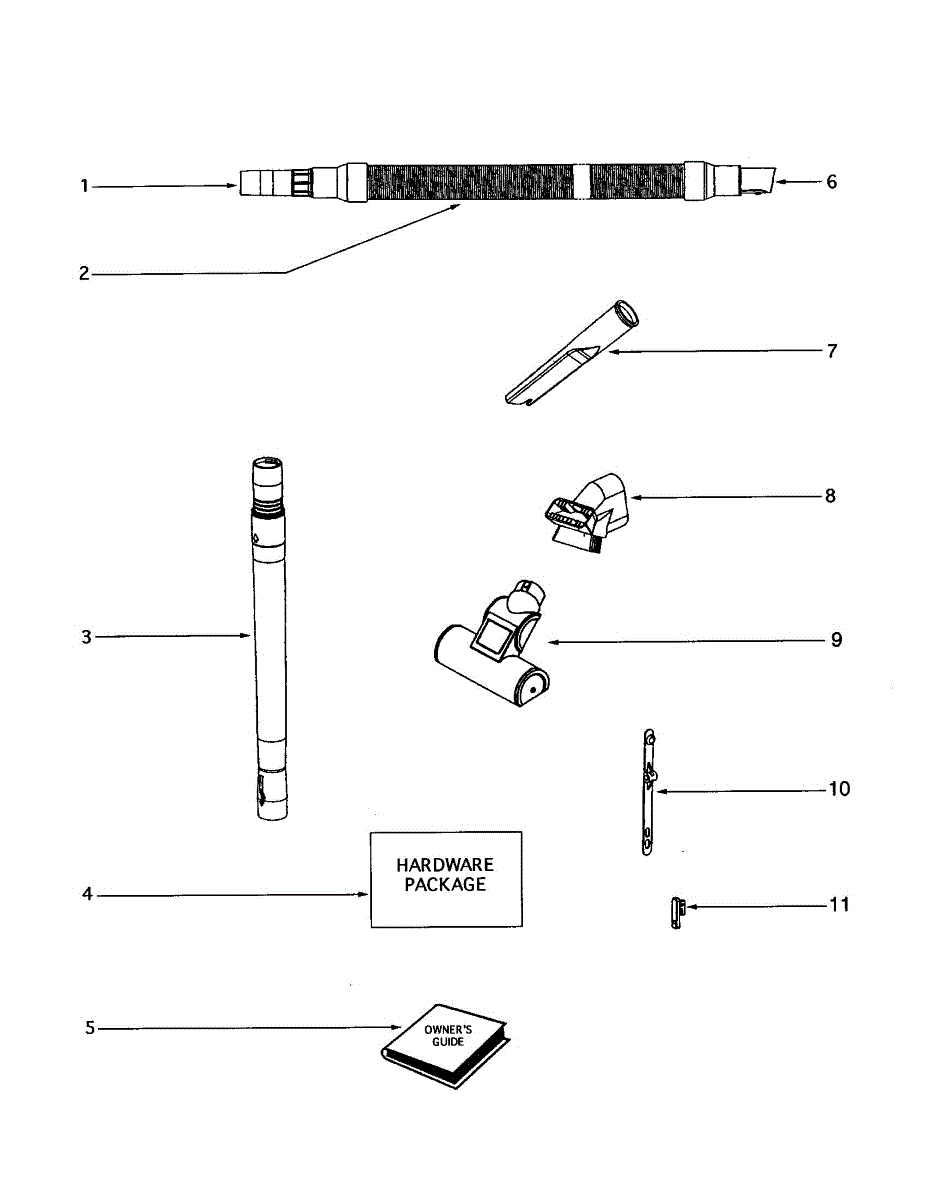 1
6
2
7
8
3
9
10
4
HARDWARE PACKAGE
11
5
OWNER'S GUIDE