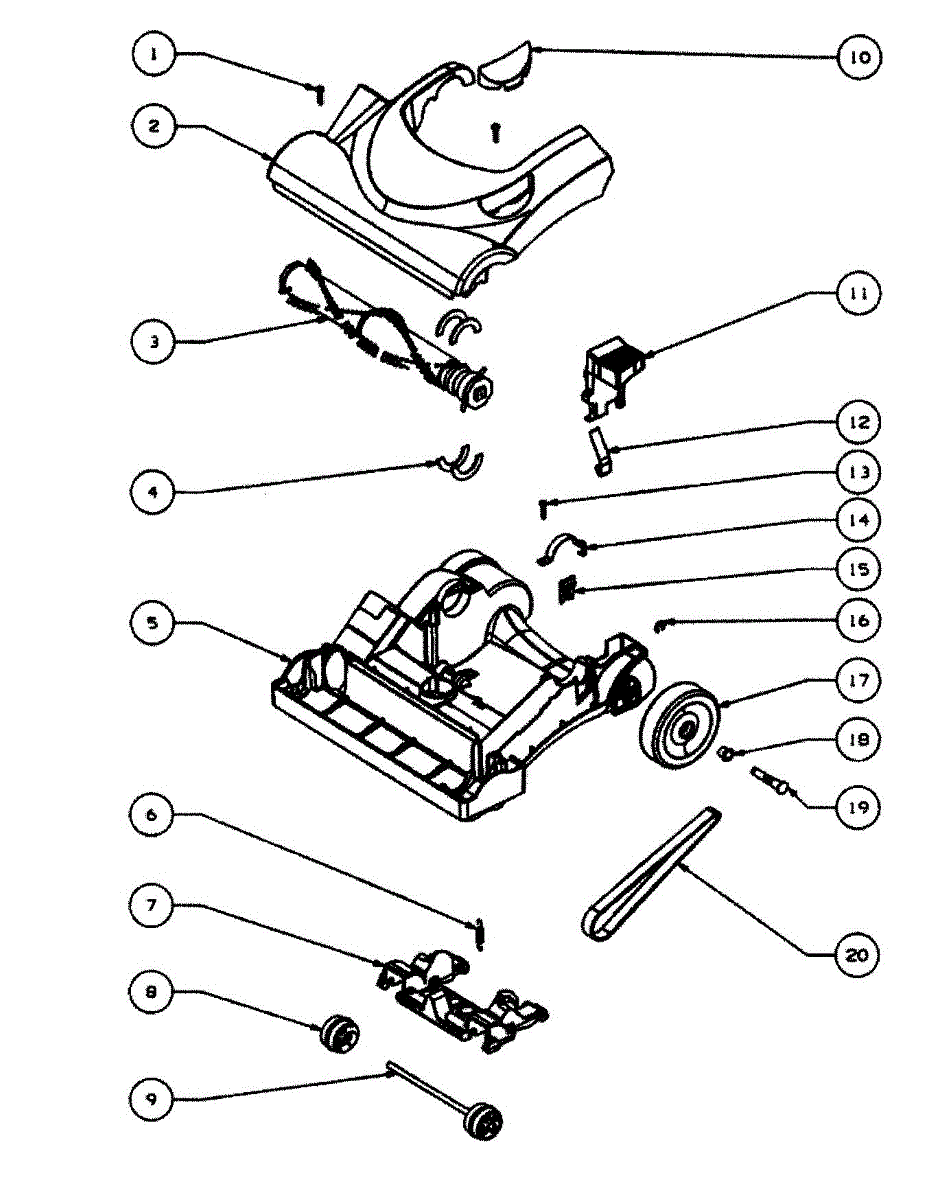 1
2
3
4
5
6
7
8
9
10
11
12
13
14
15
16
17
18
19
20