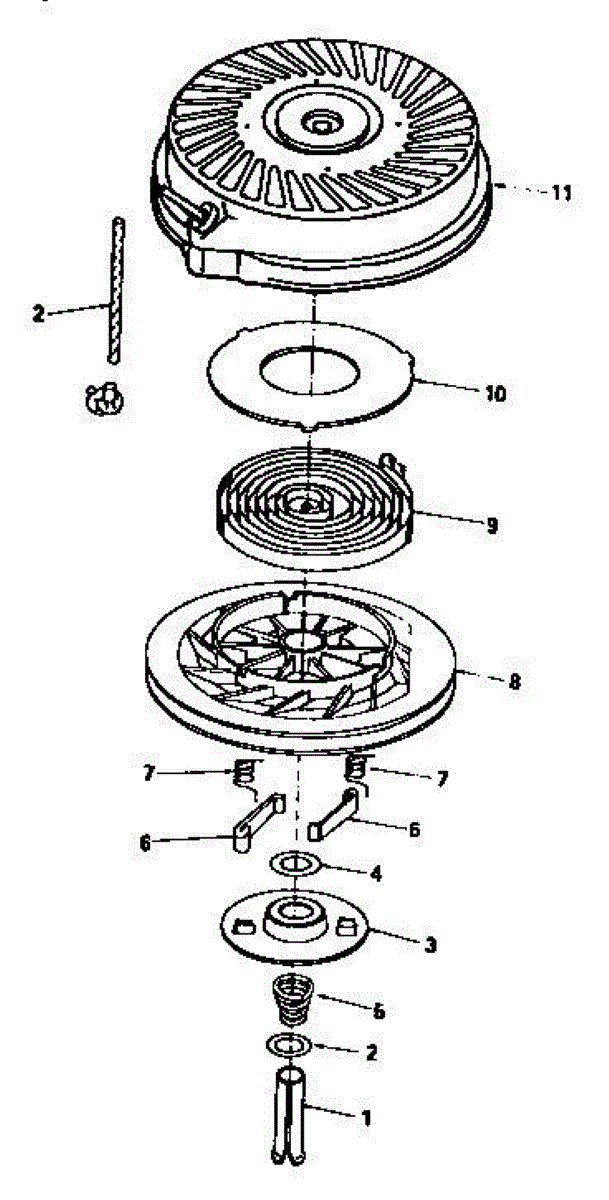 11
2
10
9
8
7
7
6
6
4
3
5
2
1