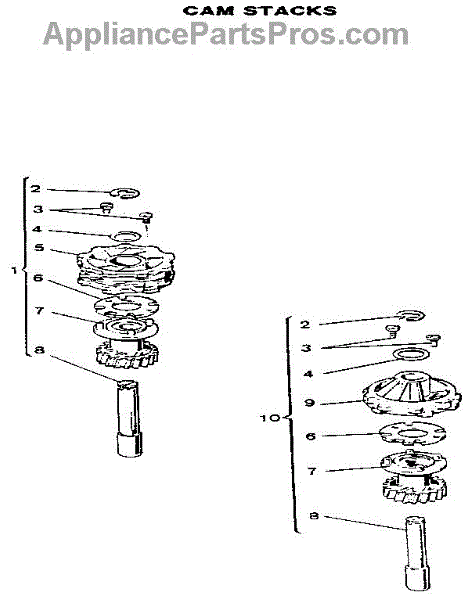 CAM STACKS
AppliancePartsPros.com

2
3
4
5
1
6
7
8

2
3
4
9
10
6
7
8