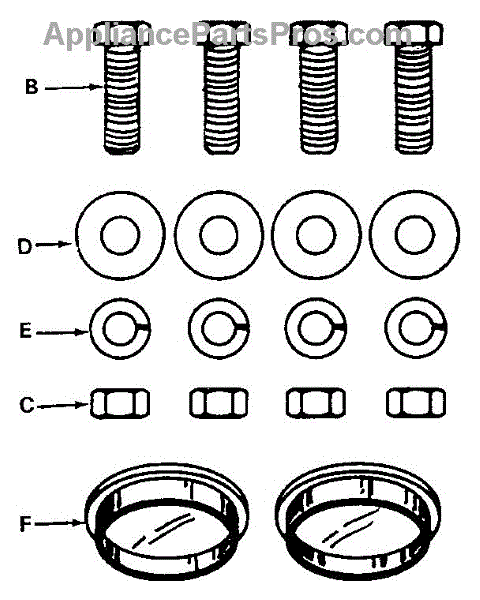 AppliancePartsPros.com

B

D

E

C

F