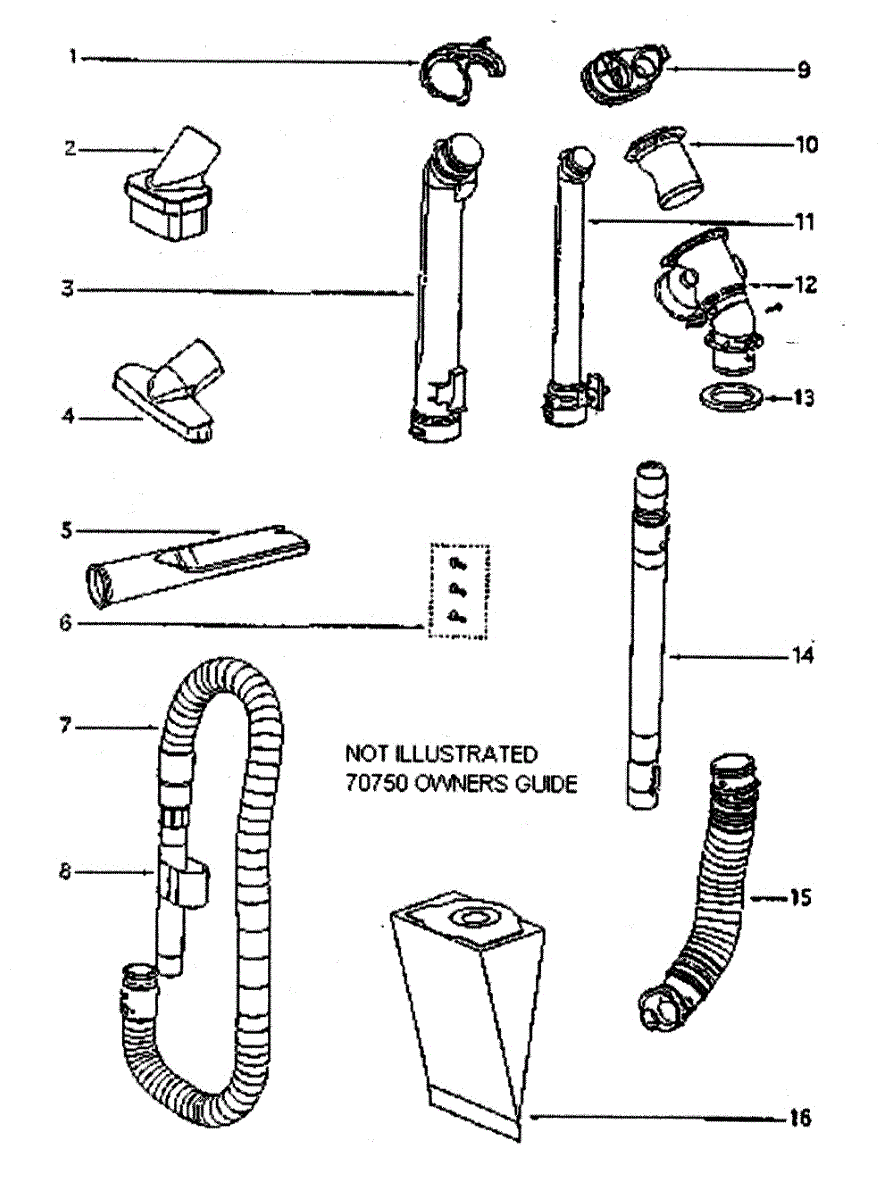 1
9
2
10
11
3
12
4
13
5
6
14
7
NOT ILLUSTRATED
70750 OWNERS GUIDE
8
15
16