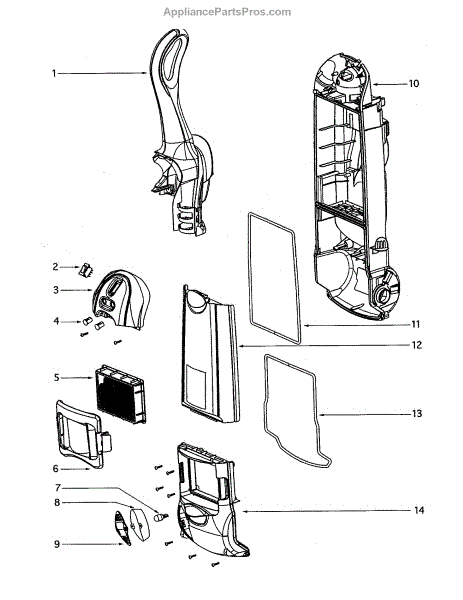 AppliancePartsPros.com

1
10
2
3
4
11
12
5
13
6
7
8
14
9