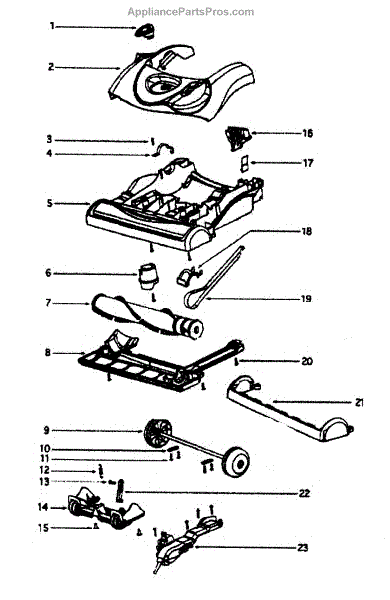 AppliancePartsPros.com

1
2
3
4
5
6
7
8
9
10
11
12
13
14
15
16
17
18
19
20
21
22
23