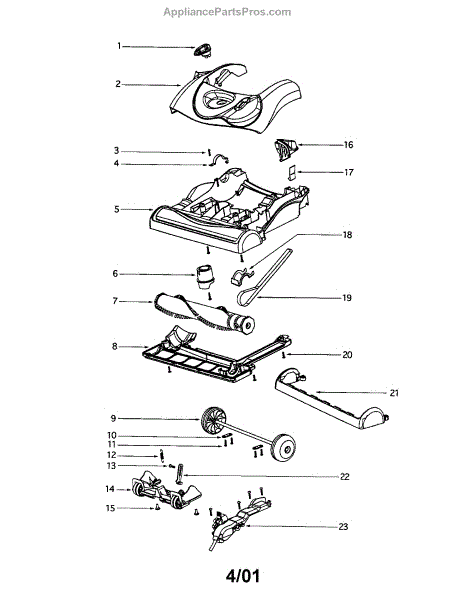 AppliancePartsPros.com

1
2
3
4
5
6
7
8
9
10
11
12
13
14
15
16
17
18
19
20
21
22
23

4/01