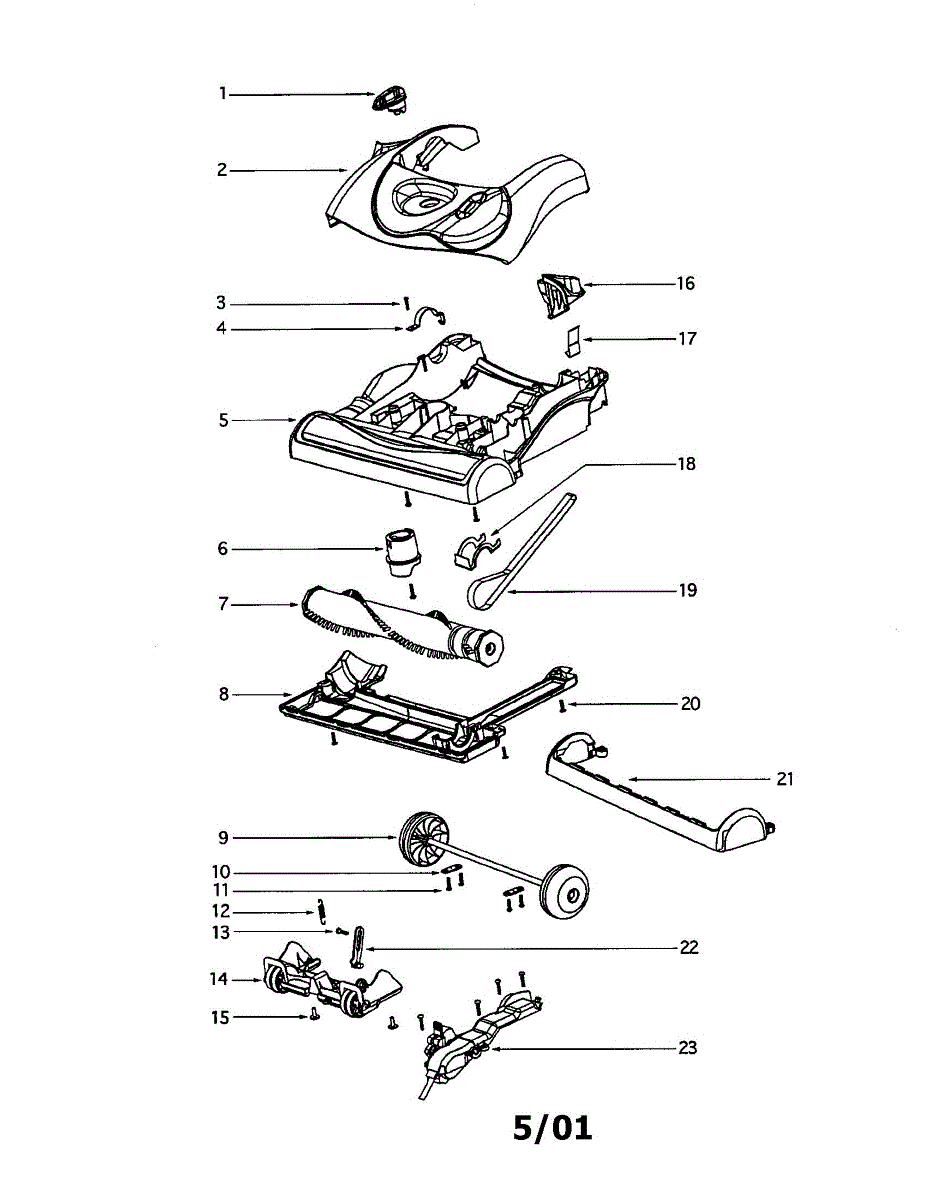 1
2
3
4
5
6
7
8
9
10
11
12
13
14
15
16
17
18
19
20
21
22
23

5/01