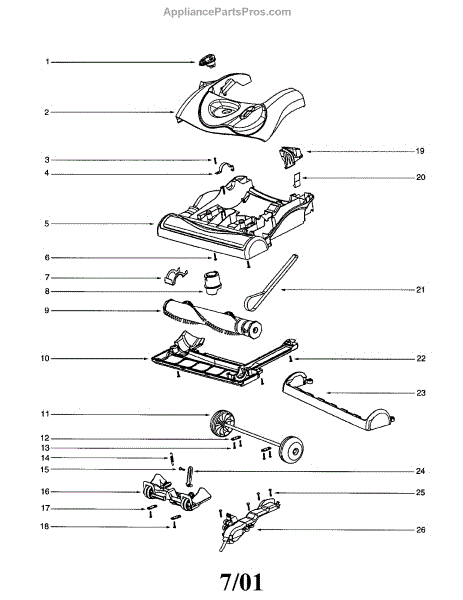 AppliancePartsPros.com

1
2
3
4
5
6
7
8
9
10
11
12
13
14
15
16
17
18

19
20
21
22
23
24
25
26

7/01