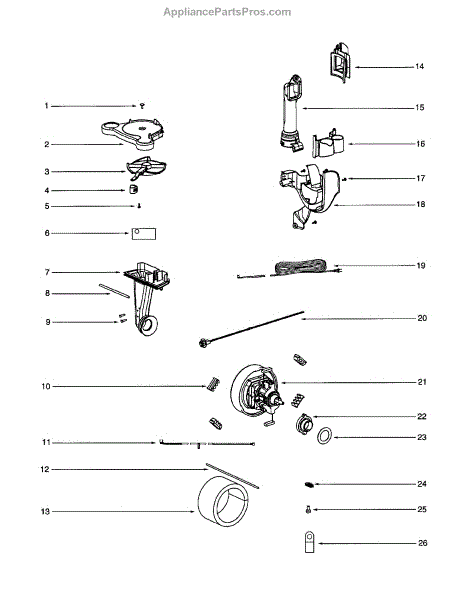 AppliancePartsPros.com

1
2
3
4
5
6
7
8
9
10
11
12
13
14
15
16
17
18
19
20
21
22
23
24
25
26