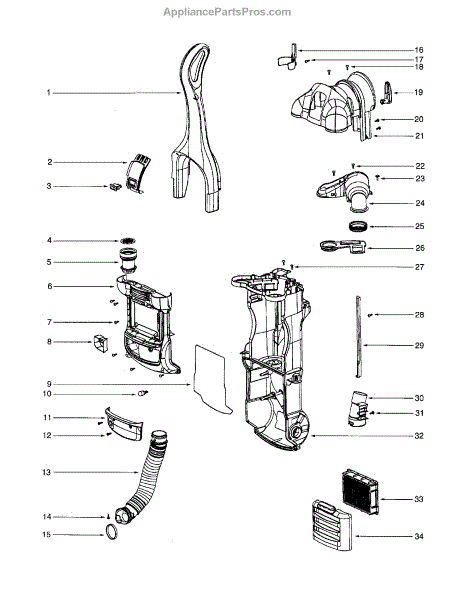 AppliancePartsPros.com

1
2
3
4
5
6
7
8
9
10
11
12
13
14
15
16
17
18
19
20
21
22
23
24
25
26
27
28
29
30
31
32
33
34