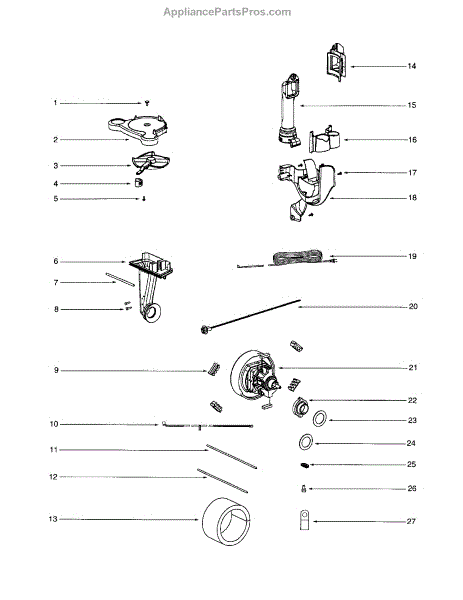 AppliancePartsPros.com

1
2
3
4
5
6
7
8
9
10
11
12
13

14
15
16
17
18
19
20
21
22
23
24
25
26
27