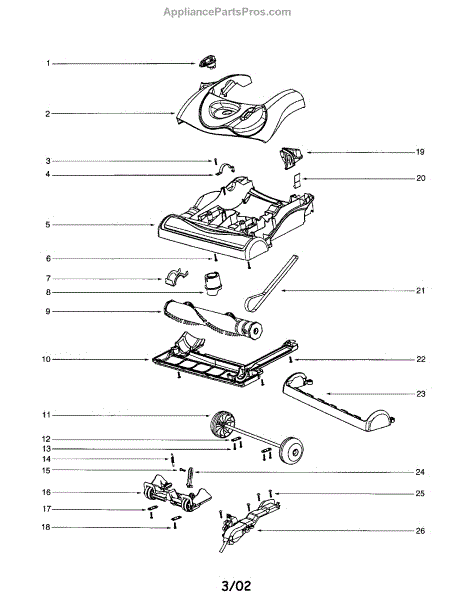 AppliancePartsPros.com

1
2
3
4
5
6
7
8
9
10
11
12
13
14
15
16
17
18

19
20
21
22
23
24
25
26

3/02