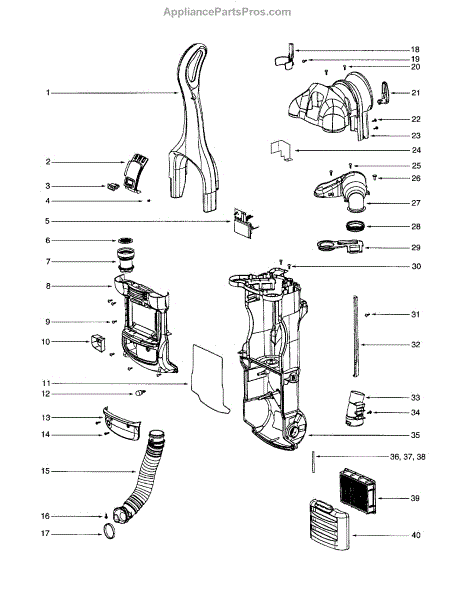 AppliancePartsPros.com

1
2
3
4
5
6
7
8
9
10
11
12
13
14
15
16
17
18
19
20
21
22
23
24
25
26
27
28
29
30
31
32
33
34
35
36, 37, 38
39
40