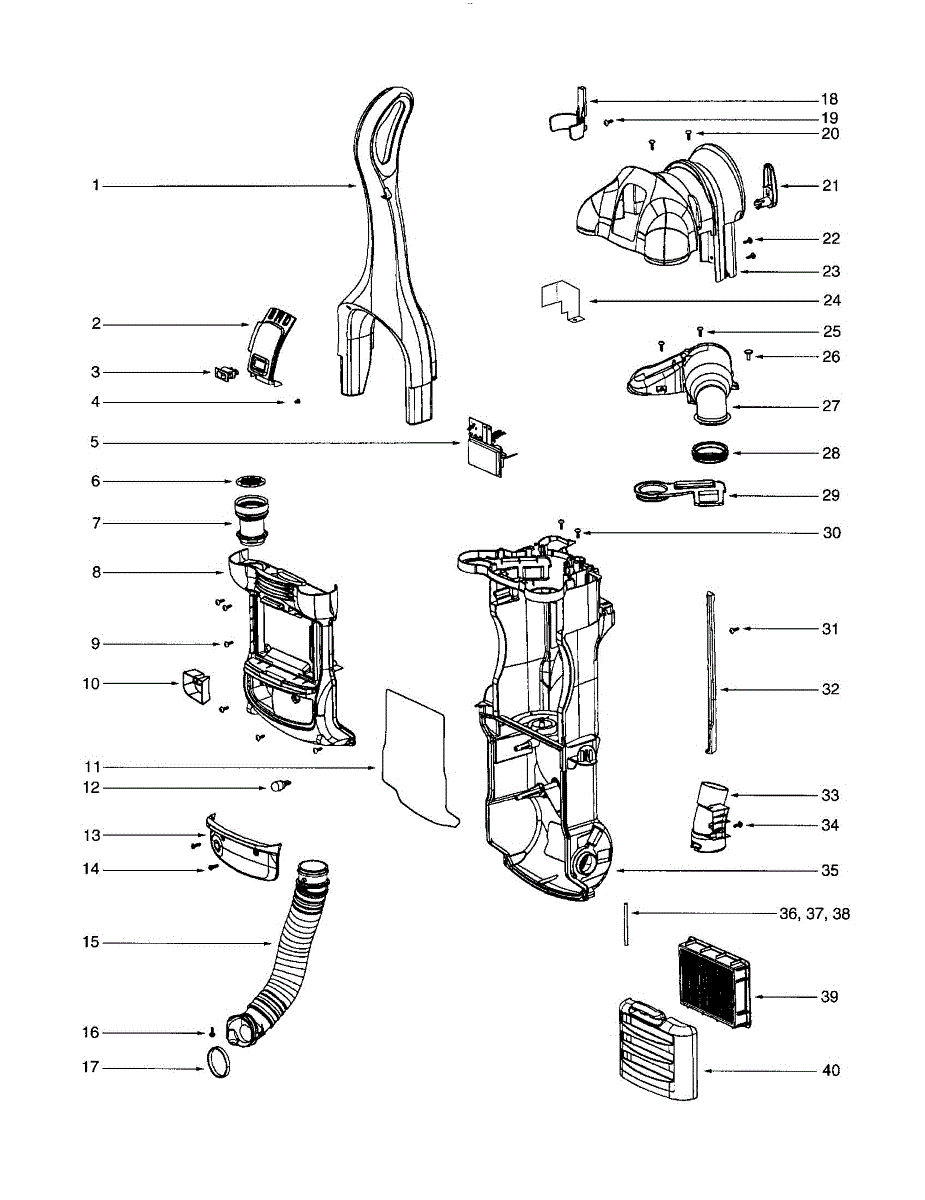 1
2
3
4
5
6
7
8
9
10
11
12
13
14
15
16
17
18
19
20
21
22
23
24
25
26
27
28
29
30
31
32
33
34
35
36, 37, 38
39
40