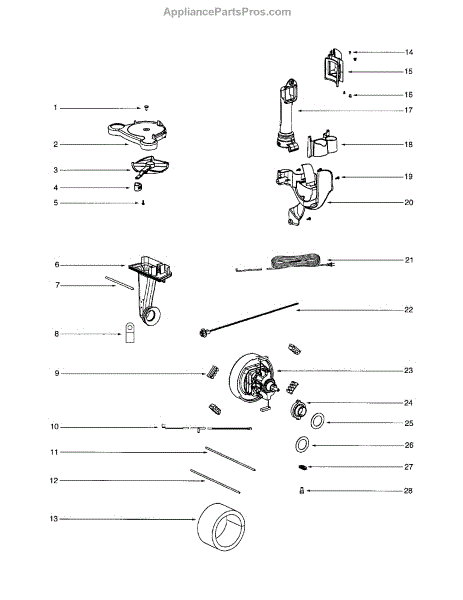 AppliancePartsPros.com

1
2
3
4
5
6
7
8
9
10
11
12
13

14
15
16
17
18
19
20
21
22
23
24
25
26
27
28