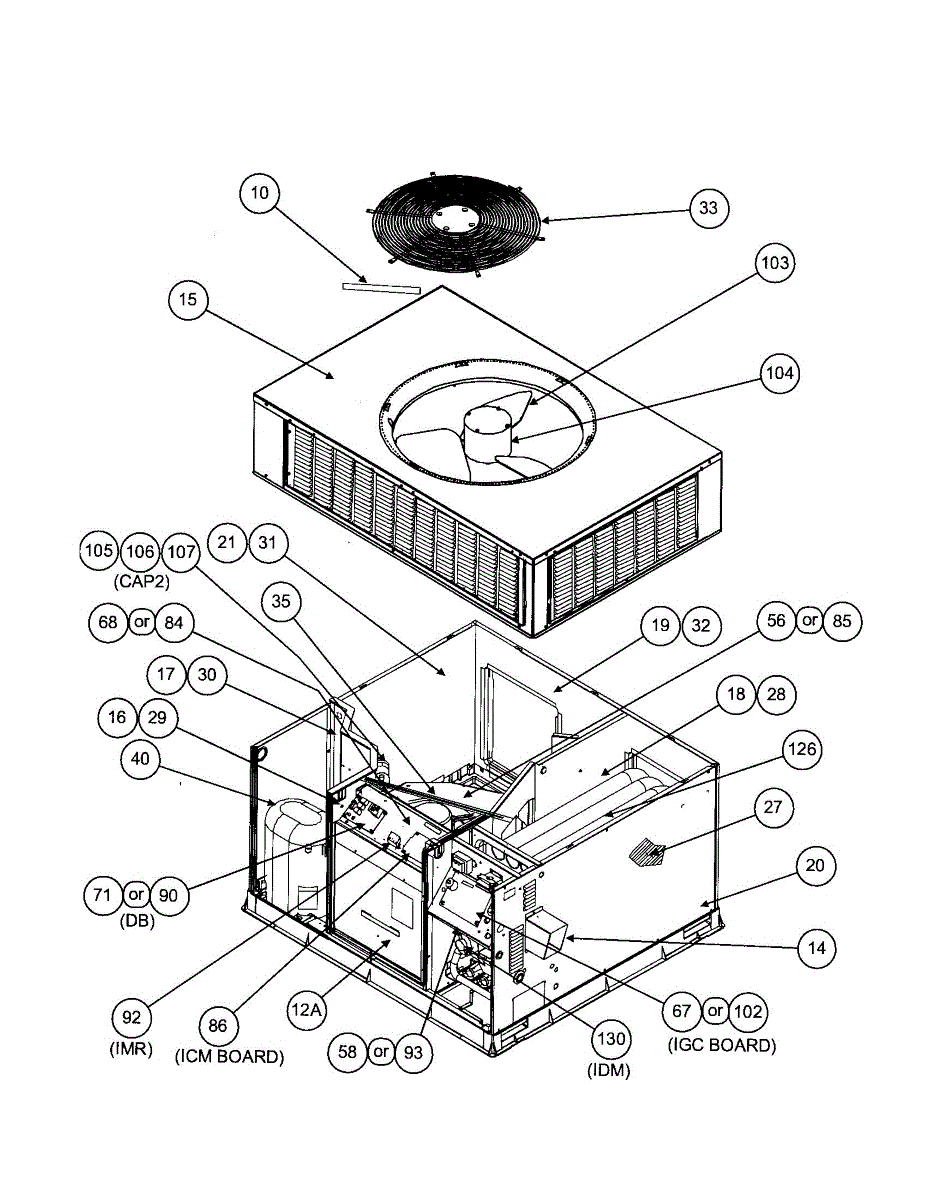 10
33
103
15
104
105 106 107
(CAP2)
21 31
35
68 or 84
19 32
56 or 85
17 30
18 28
16 29
126
40
27
20
71 or 90
(DB)
14
92
(IMR)
86
(ICM BOARD)
12A
58 or 93
130
(IDM)
67 or 102
(IGC BOARD)