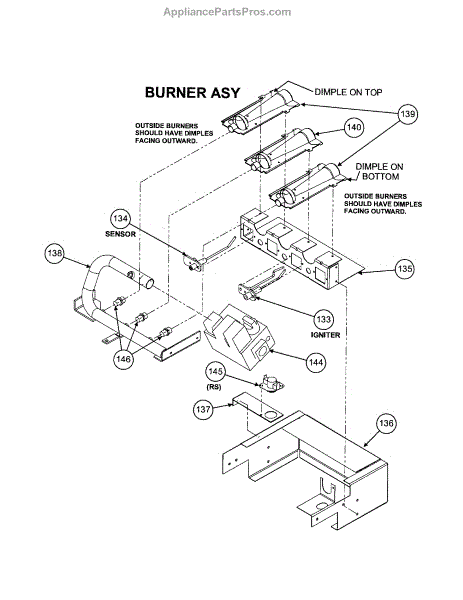 AppliancePartsPros.com

BURNER ASY

DIMPLE ON TOP

139

OUTSIDE BURNERS SHOULD HAVE DIMPLES FACING OUTWARD.

140

DIMPLE ON BOTTOM

OUTSIDE BURNERS SHOULD HAVE DIMPLES FACING OUTWARD.

134

SENSOR

138

135

133

IGNITER

146

144

145

(RS)

137

136