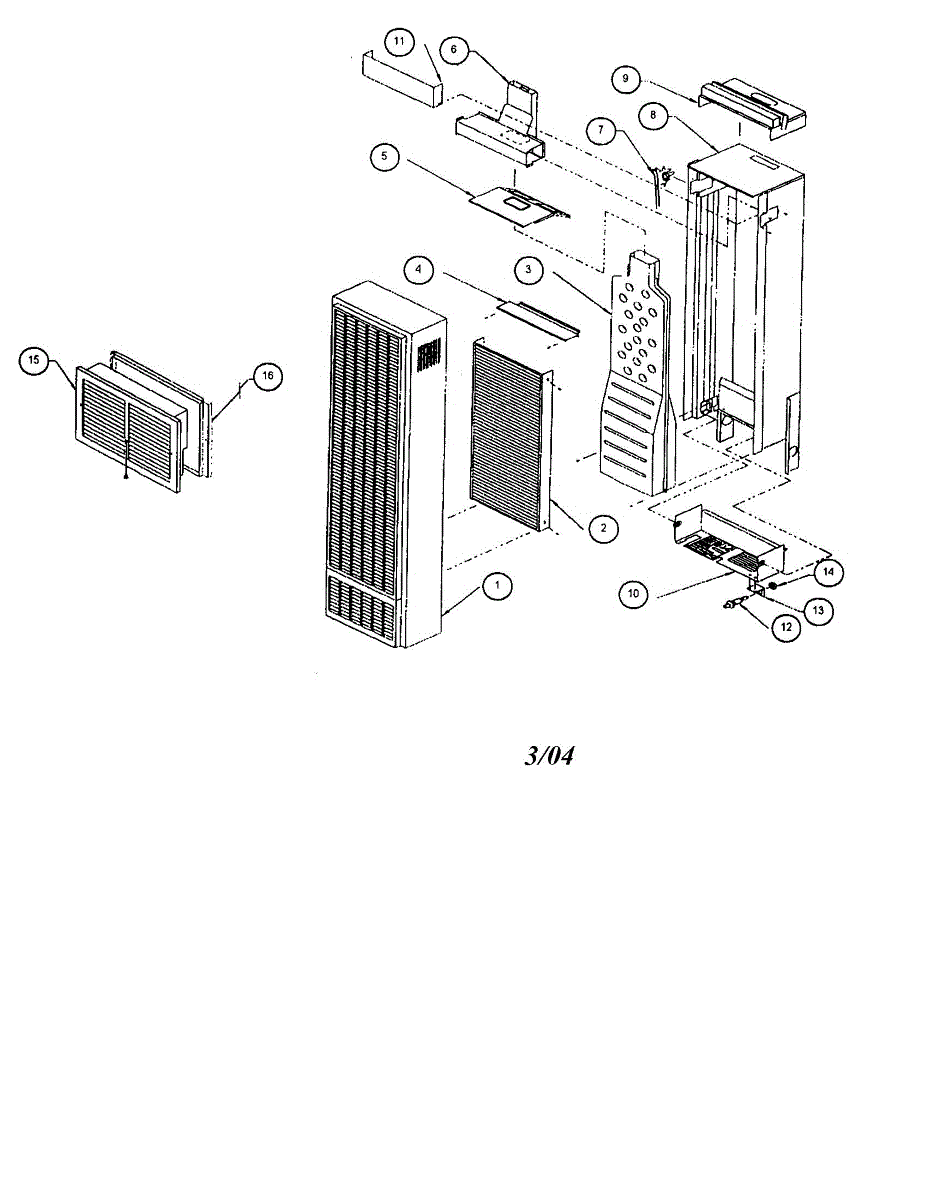 11
6
9
8
7
5
4
3
15
16
2
1
10
14
13
12

3/04