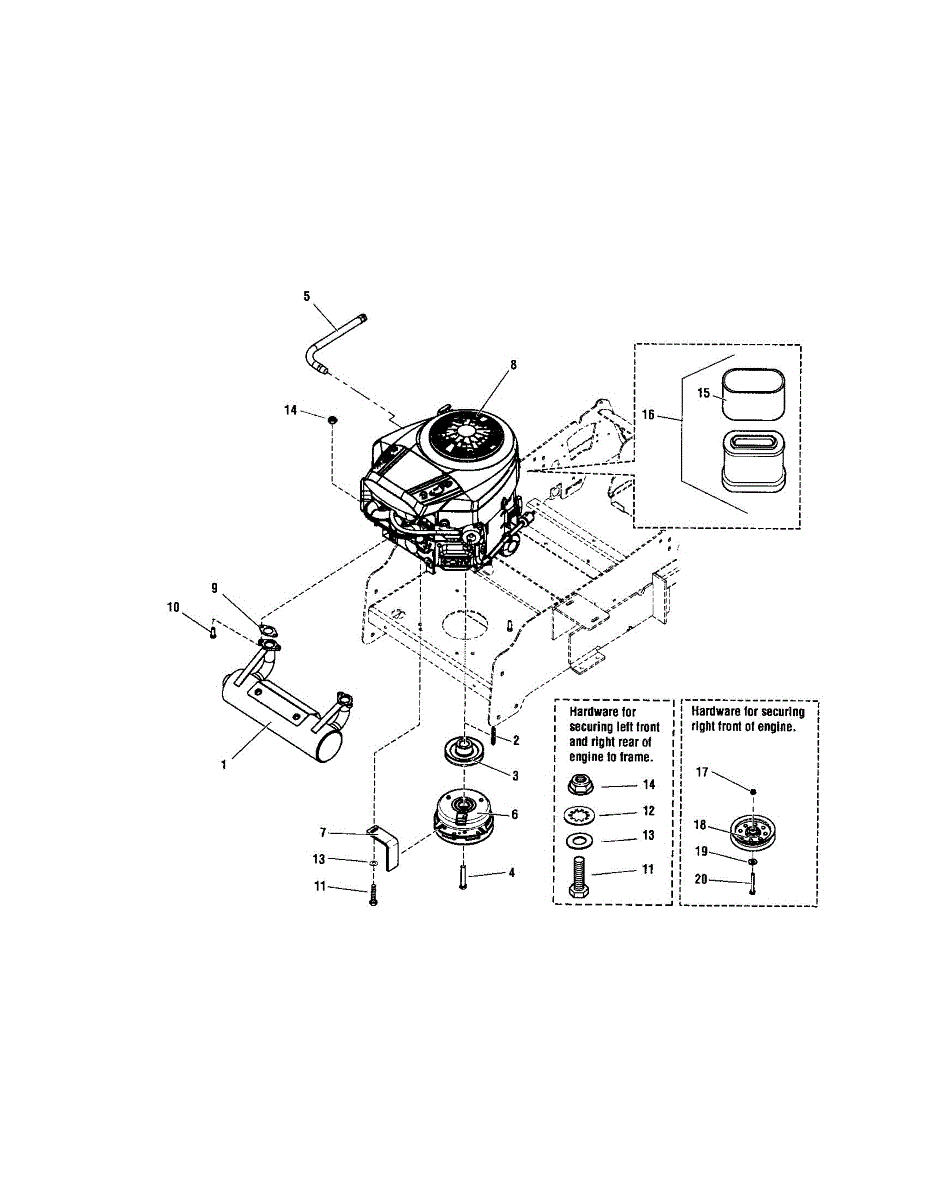 5

8

14

15

16

9

10

1

2

3

6

7

13

11

4

Hardware for securing left front and right rear of engine to frame.

14

12

13

11

Hardware for securing right front of engine.

17

18

19

20