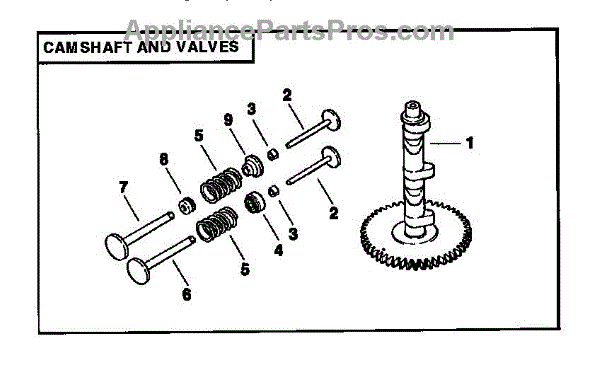 AppliancePartsPros.com

CAMSHAFT AND VALVES

2
3
9
5
1
8
7
2
3
4
5
6