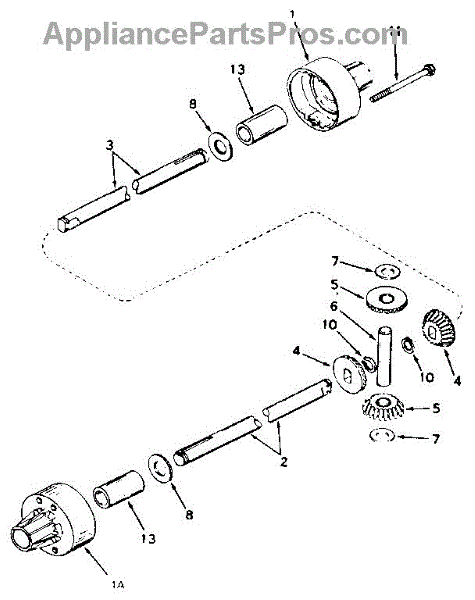 AppliancePartsPros.com

1
11
13
8
3
7
5
6
10
4
10
4
5
7
2
8
13
1A