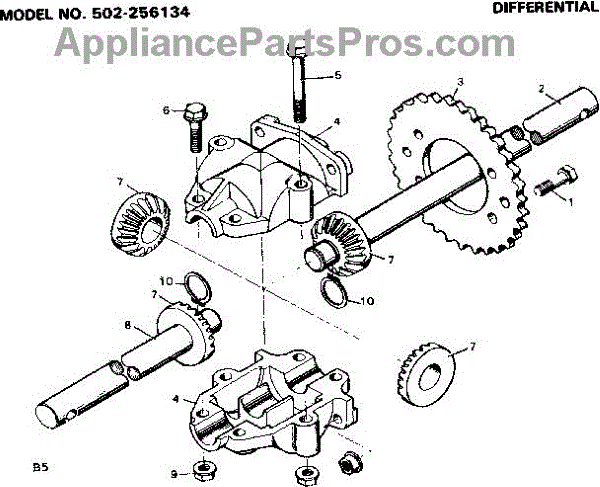 MODEL NO. 502-256134

DIFFERENTIAL

AppliancePartsPros.com

5
3
2
6
4
1
7
7
10
10
7
8
7
4
B5
9