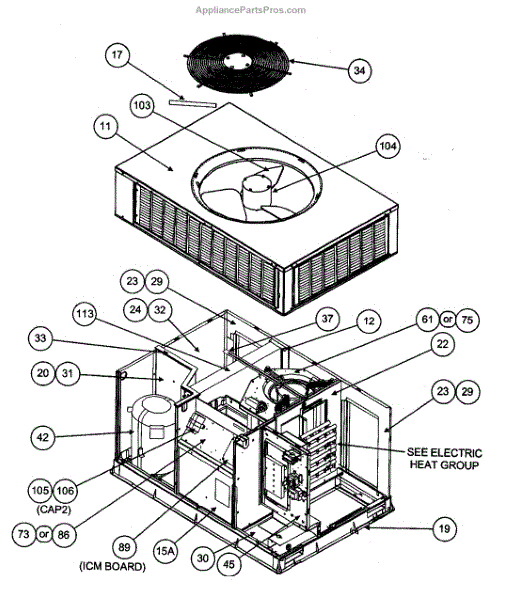 AppliancePartsPros.com

17
34
103
11
104
23 29
24 32
113
37
12
61 or 75
33
22
20 31
23 29
42
SEE ELECTRIC HEAT GROUP
105 106
(CAP2)
73 or 86
89
(ICM BOARD)
15A
30
45
19