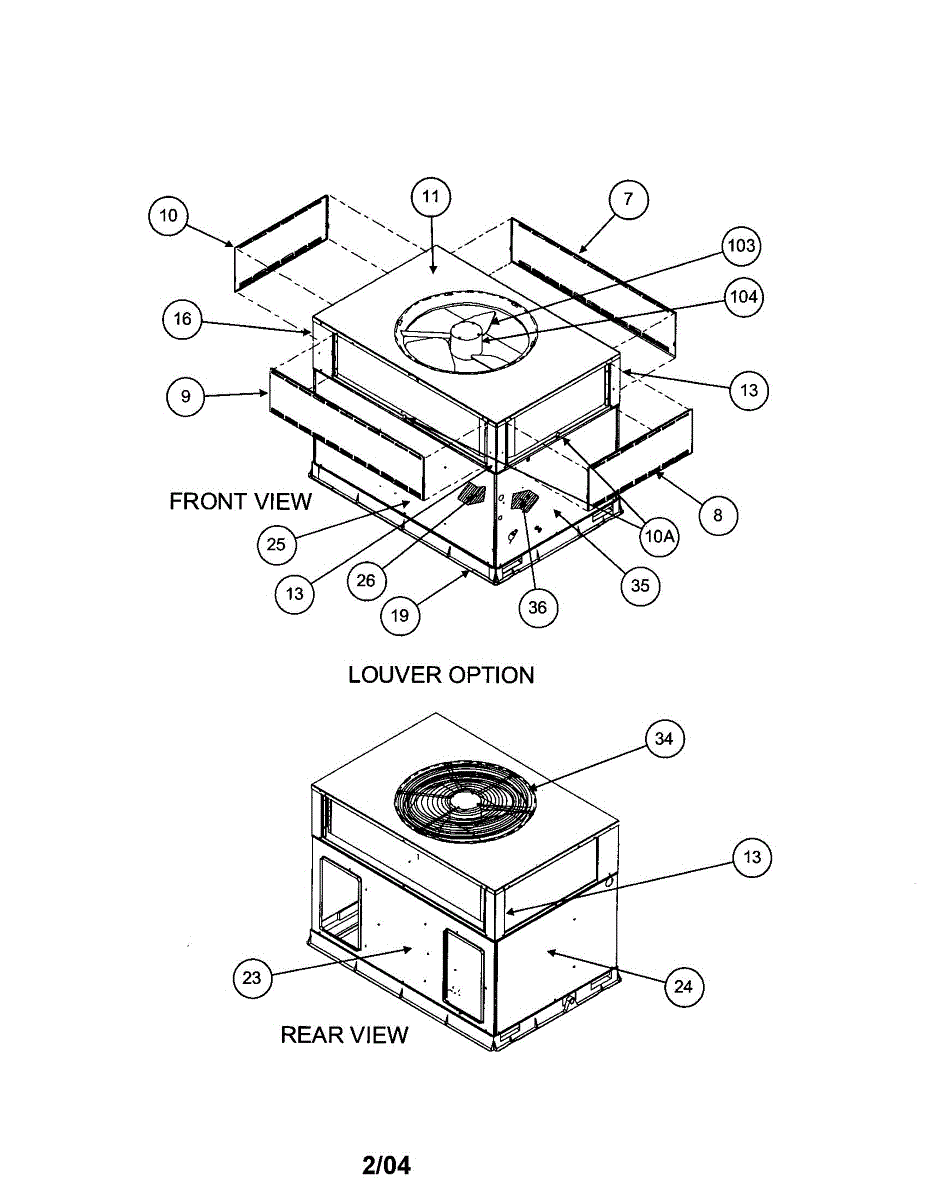 10
11
7
103
104
16
13
9
FRONT VIEW
8
25
10A
13
26
35
19
36
LOUVER OPTION
34
13
23
24
REAR VIEW
2/04