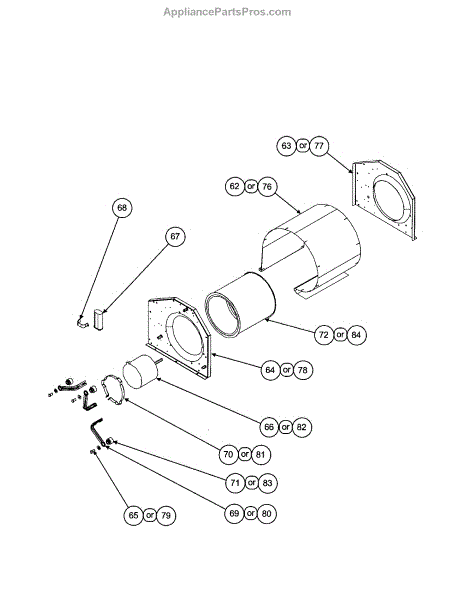 AppliancePartsPros.com

63 or 77

62 or 76

68

67

72 or 84

64 or 78

66 or 82

70 or 81

71 or 83

69 or 80

65 or 79