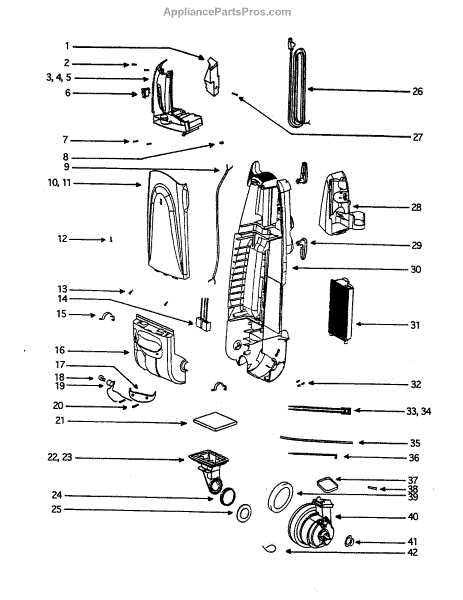 AppliancePartsPros.com

1
2
3, 4, 5
6
7
8
9
10, 11
12
13
14
15
16
17
18
19
20
21
22, 23
24
25

26
27
28
29
30
31
32
33, 34
35
36
37
38
39
40
41
42