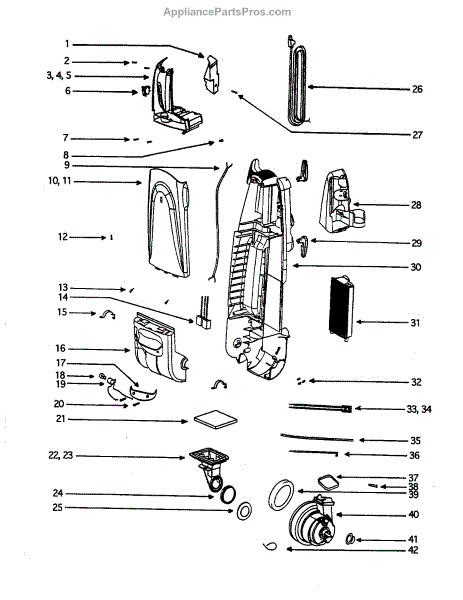 AppliancePartsPros.com

1
2
3, 4, 5
6
7
8
9
10, 11
12
13
14
15
16
17
18
19
20
21
22, 23
24
25
26
27
28
29
30
31
32
33, 34
35
36
37
38
39
40
41
42