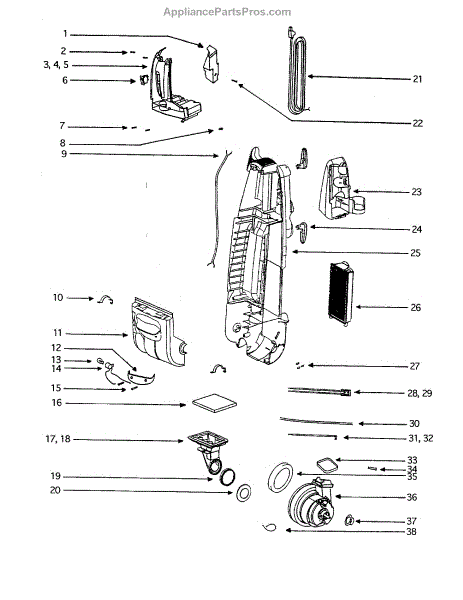 AppliancePartsPros.com

1
2
3, 4, 5
6
7
8
9
10
11
12
13
14
15
16
17, 18
19
20
21
22
23
24
25
26
27
28, 29
30
31, 32
33
34
35
36
37
38