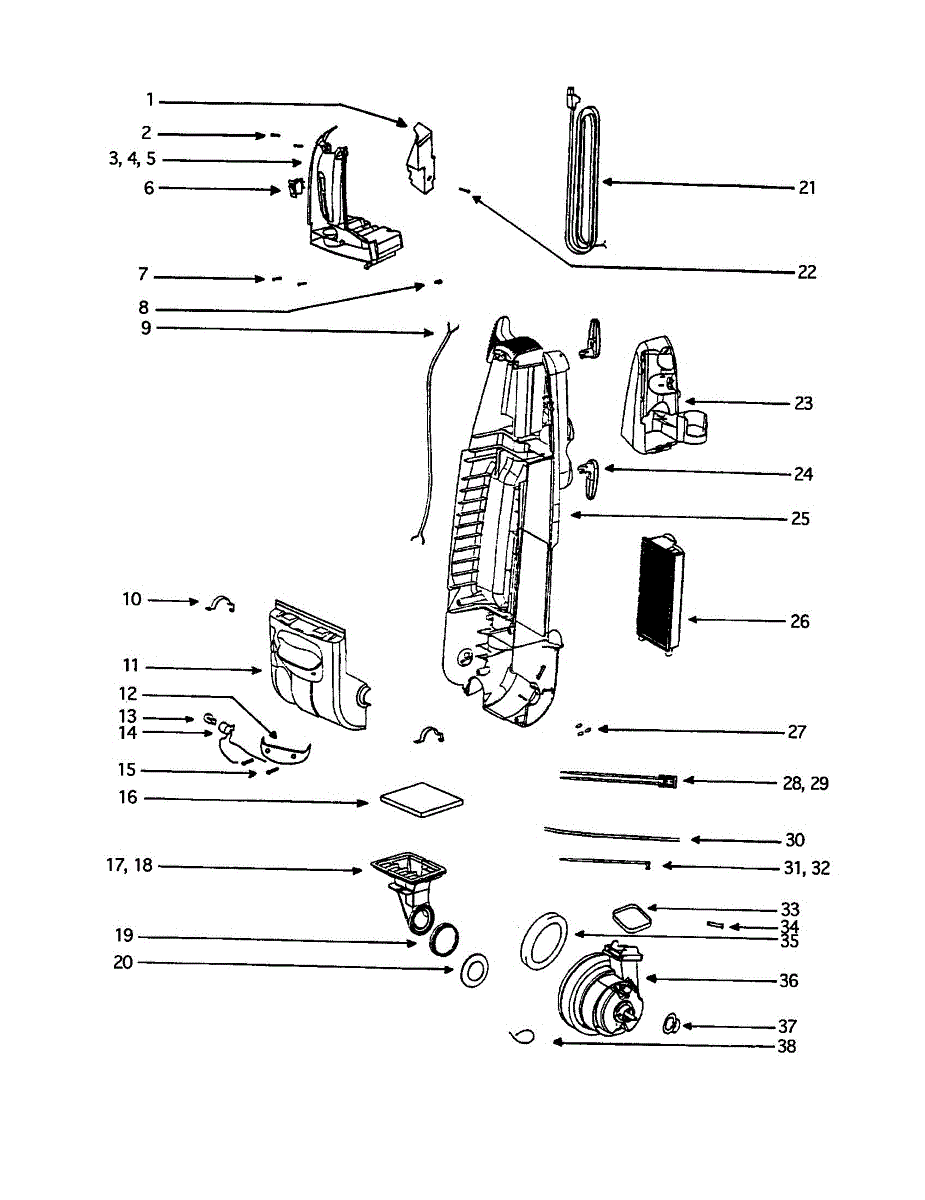 1
2
3, 4, 5
6
7
8
9
10
11
12
13
14
15
16
17, 18
19
20
21
22
23
24
25
26
27
28, 29
30
31, 32
33
34
35
36
37
38