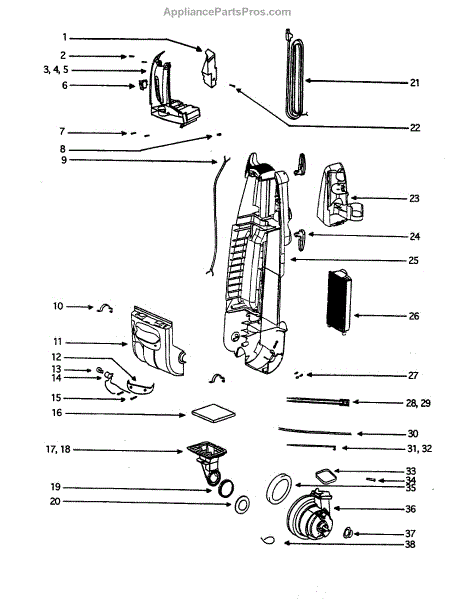 AppliancePartsPros.com

1
2
3, 4, 5
6
7
8
9
10
11
12
13
14
15
16
17, 18
19
20
21
22
23
24
25
26
27
28, 29
30
31, 32
33
34
35
36
37
38