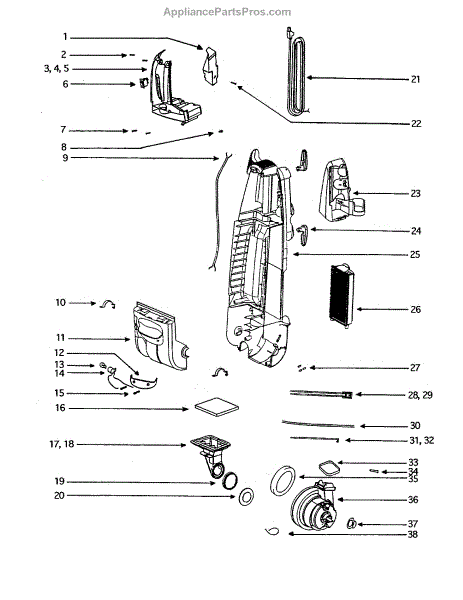 AppliancePartsPros.com

1
2
3, 4, 5
6
7
8
9
10
11
12
13
14
15
16
17, 18
19
20
21
22
23
24
25
26
27
28, 29
30
31, 32
33
34
35
36
37
38