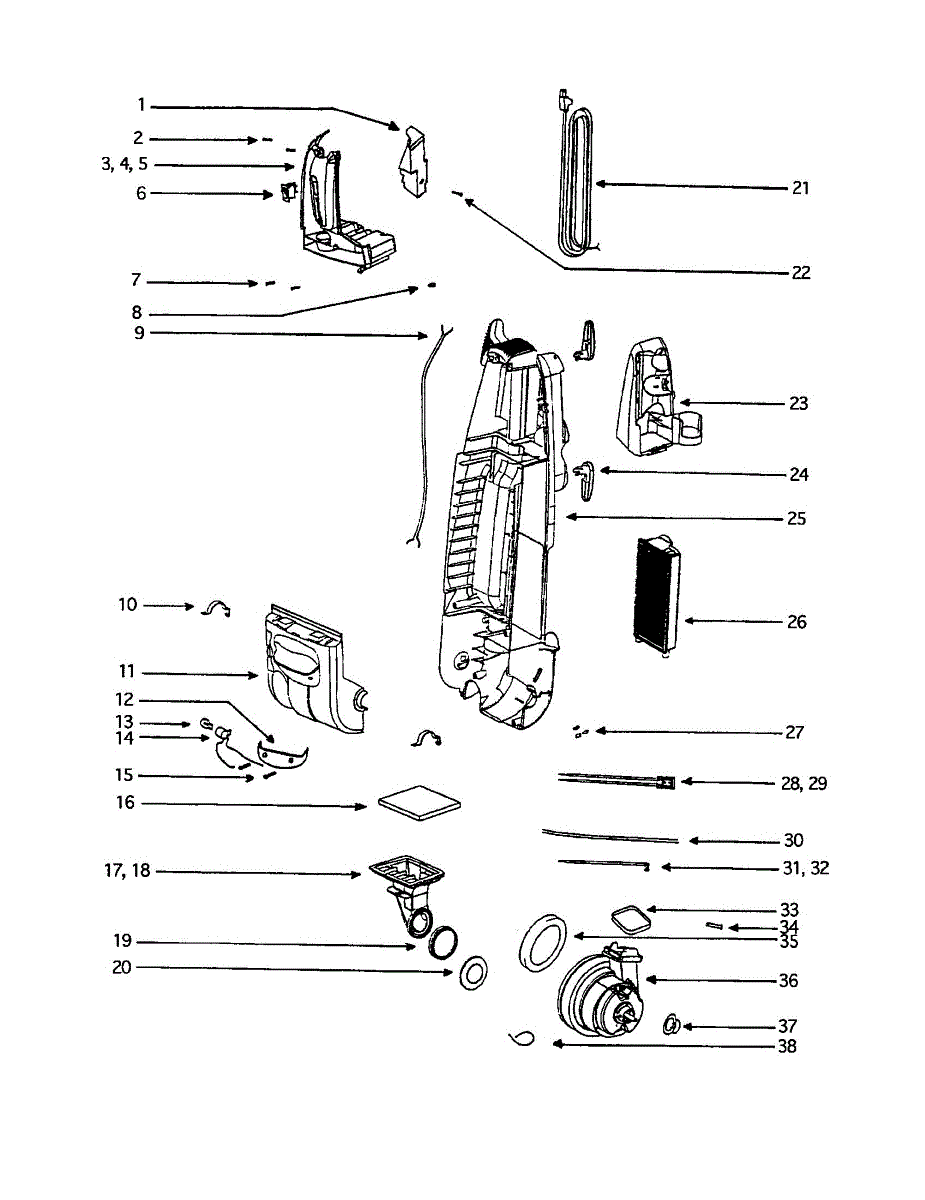 1
2
3, 4, 5
6
7
8
9
10
11
12
13
14
15
16
17, 18
19
20
21
22
23
24
25
26
27
28, 29
30
31, 32
33
34
35
36
37
38