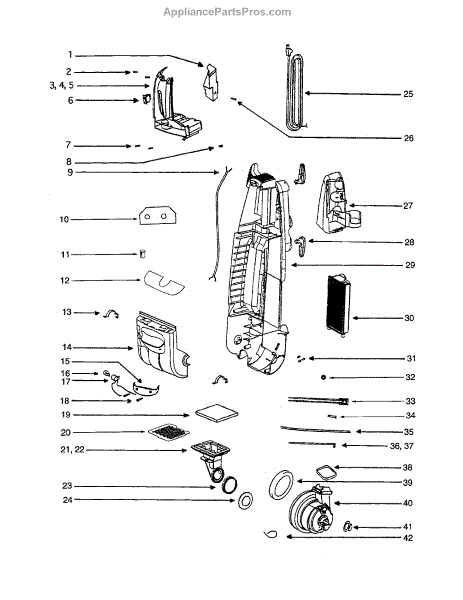 AppliancePartsPros.com

1
2
3, 4, 5
6
7
8
9
10
11
12
13
14
15
16
17
18
19
20
21, 22
23
24
25
26
27
28
29
30
31
32
33
34
35
36, 37
38
39
40
41
42