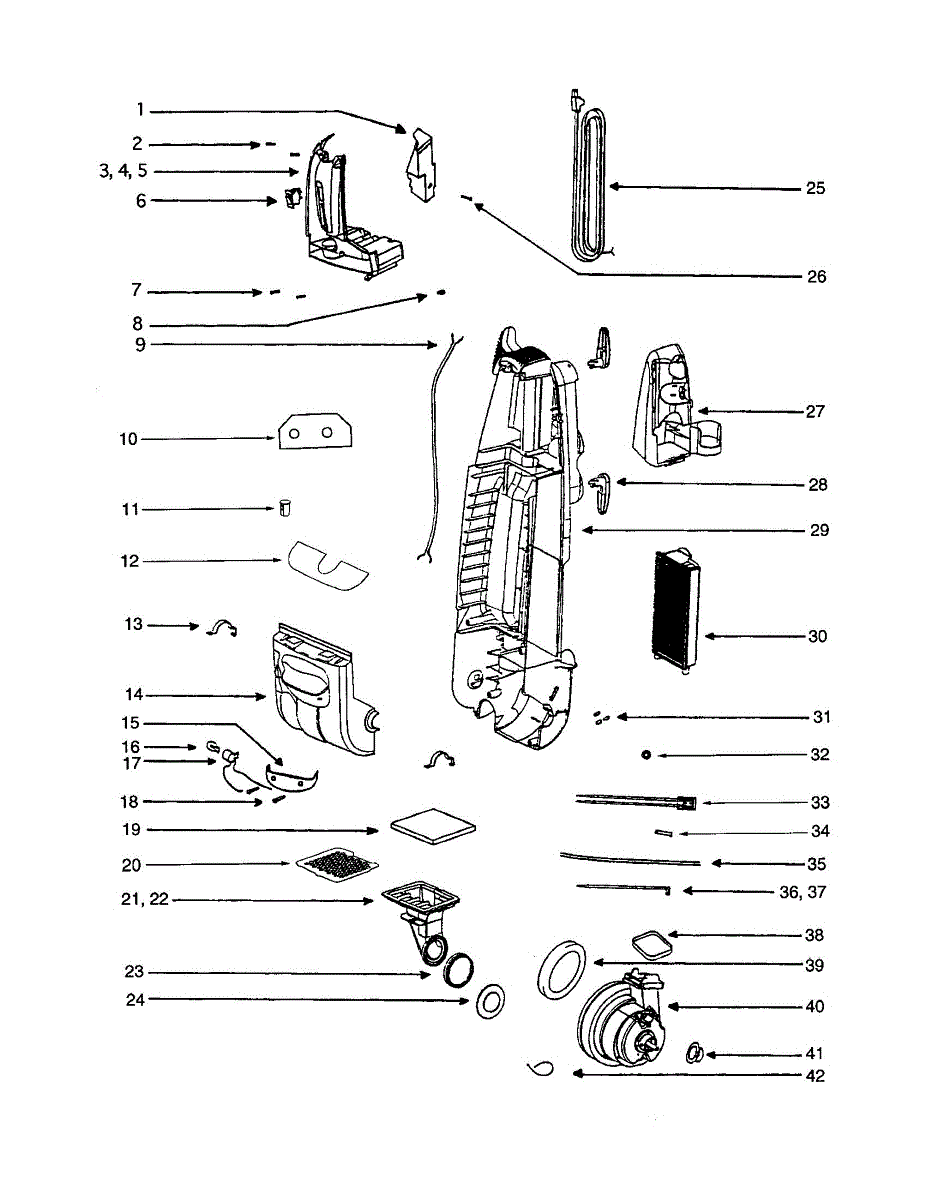 1
2
3, 4, 5
6
7
8
9
10
11
12
13
14
15
16
17
18
19
20
21, 22
23
24
25
26
27
28
29
30
31
32
33
34
35
36, 37
38
39
40
41
42