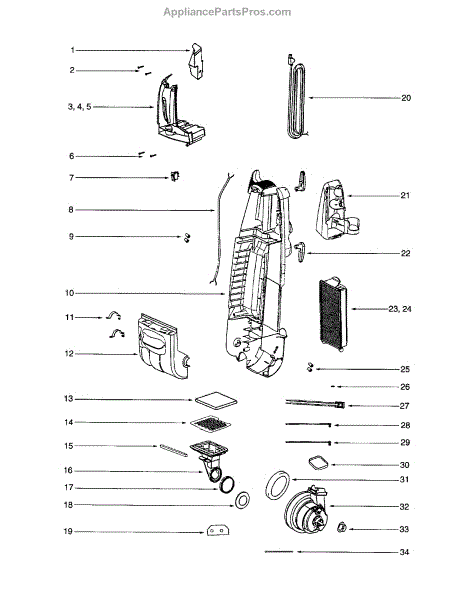 AppliancePartsPros.com

1
2
3, 4, 5
6
7
8
9
10
11
12
13
14
15
16
17
18
19

20
21
22
23, 24
25
26
27
28
29
30
31
32
33
34