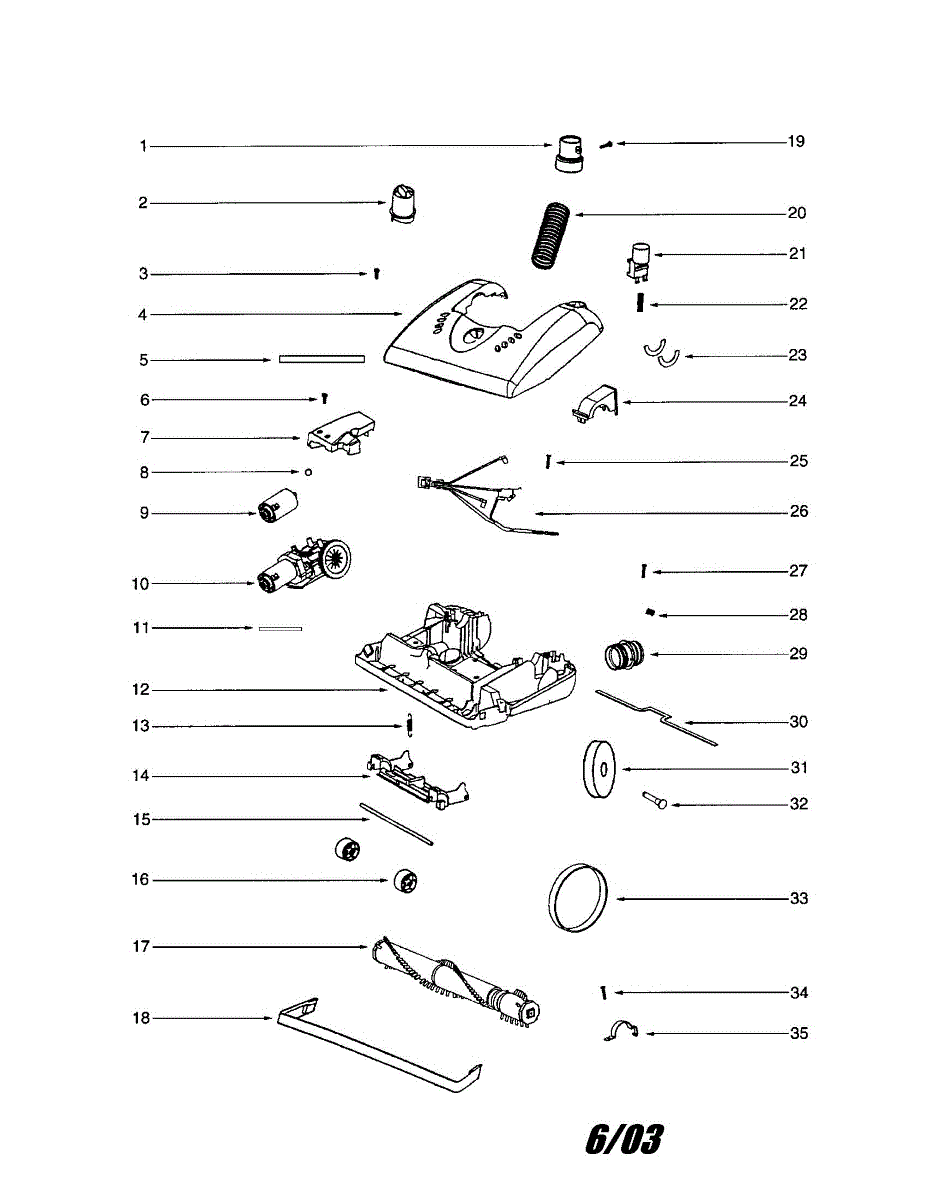 1
2
3
4
5
6
7
8
9
10
11
12
13
14
15
16
17
18
19
20
21
22
23
24
25
26
27
28
29
30
31
32
33
34
35

6/03