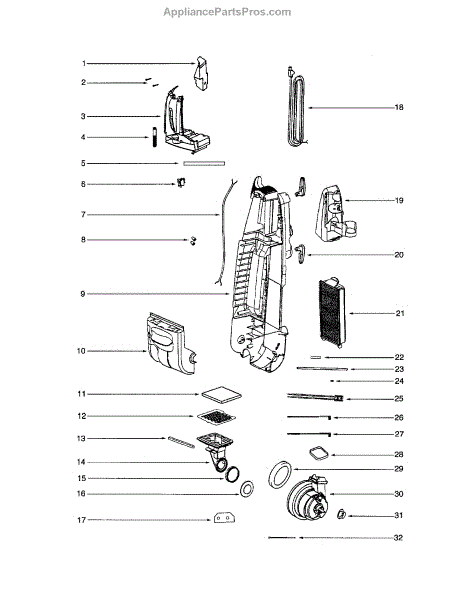 AppliancePartsPros.com

1
2
3
4
5
6
7
8
9
10
11
12
13
14
15
16
17
18
19
20
21
22
23
24
25
26
27
28
29
30
31
32