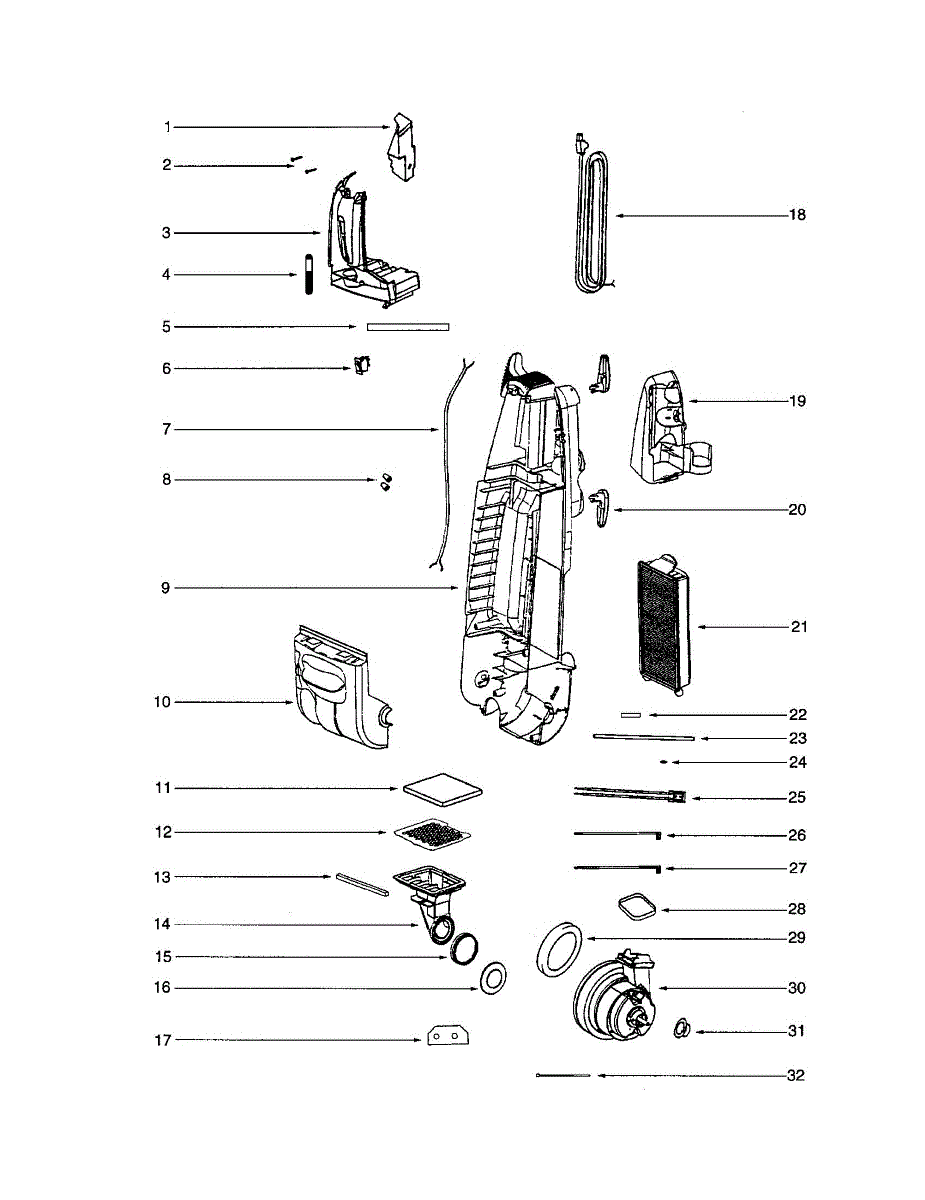 1
2
3
4
5
6
7
8
9
10
11
12
13
14
15
16
17
18
19
20
21
22
23
24
25
26
27
28
29
30
31
32