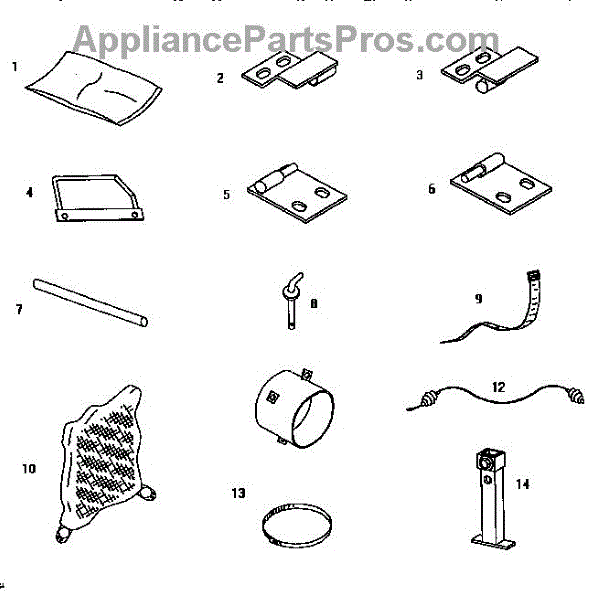 AppliancePartsPros.com

1
2
3
4
5
6
7
8
9
10
12
13
14